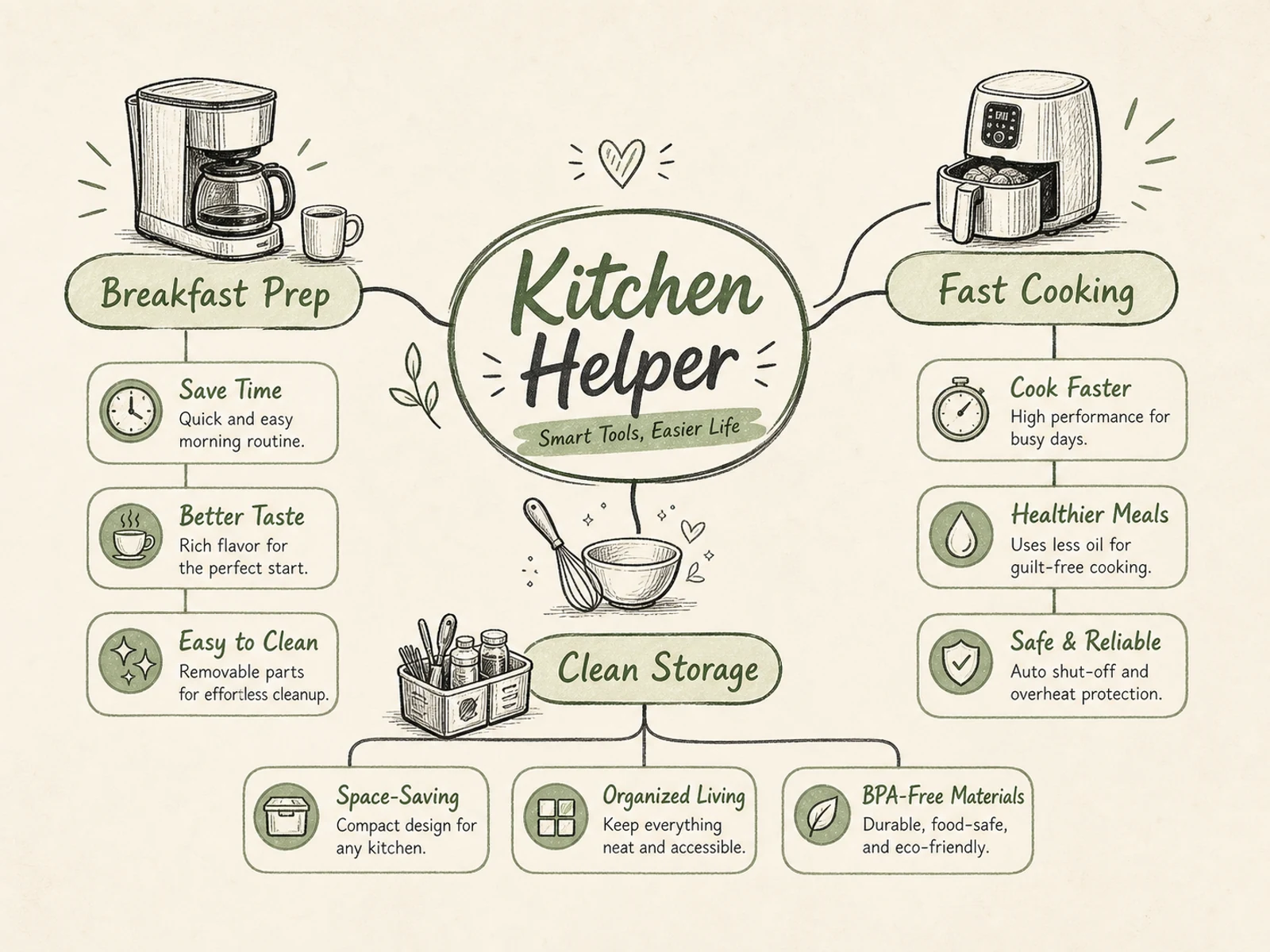 Kitchen Helper

Smart Tools, Easier Life

Breakfast Prep

Save Time
Quick and easy morning routine.

Better Taste
Rich flavor for the perfect start.

Easy to Clean
Removable parts for effortless cleanup.

Fast Cooking

Cook Faster
High performance for busy days.

Healthier Meals
Uses less oil for guilt-free cooking.

Safe & Reliable
Auto shut-off and overheat protection.

Clean Storage

Space-Saving
Compact design for any kitchen.

Organized Living
Keep everything neat and accessible.

BPA-Free Materials
Durable, food-safe, and eco-friendly.